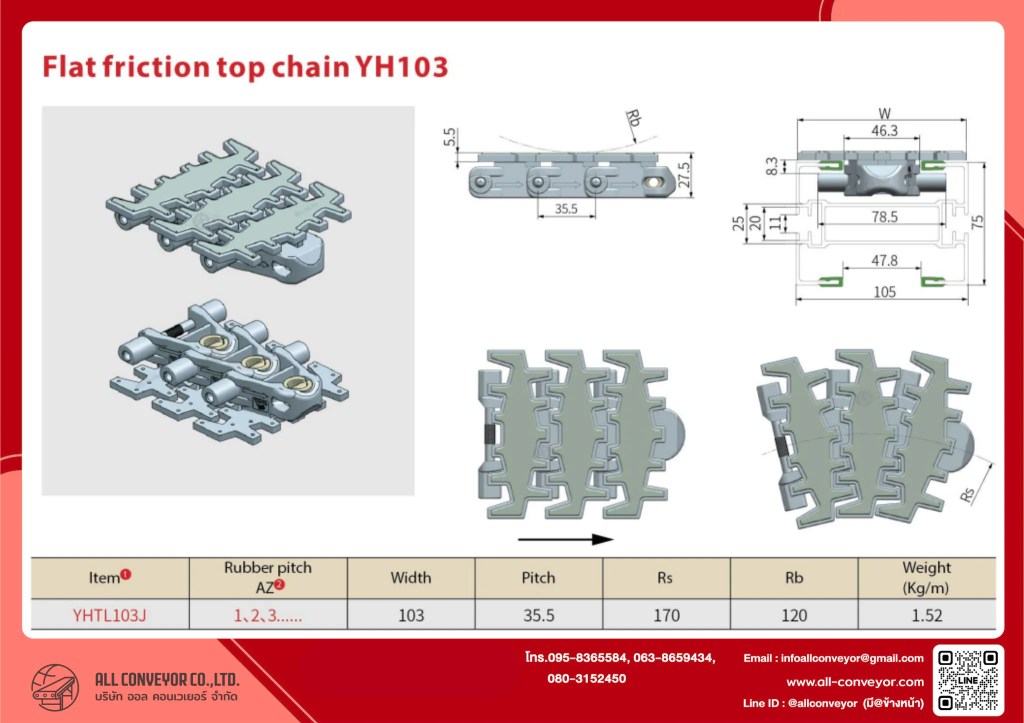 Flat friction top chain YH103

5.5
Rb
27.5
35.5

W
46.3
8.3
25
20
11
78.5
75
47.8
105

Rs

| Item❶ | Rubber pitch AZ❷ | Width | Pitch | Rs | Rb | Weight (Kg/m) |
|---|---|---|---|---|---|---|
| YHTL103J | 1、2、3...... | 103 | 35.5 | 170 | 120 | 1.52 |

ALL CONVEYOR CO.,LTD.
บริษัท ออล คอนเวเยอร์ จำกัด

โทร.095-8365584, 063-8659434, 080-3152450

Email : infoallconveyor@gmail.com
www.all-conveyor.com
Line ID : @allconveyor (มี@ข้างหน้า)

LINE